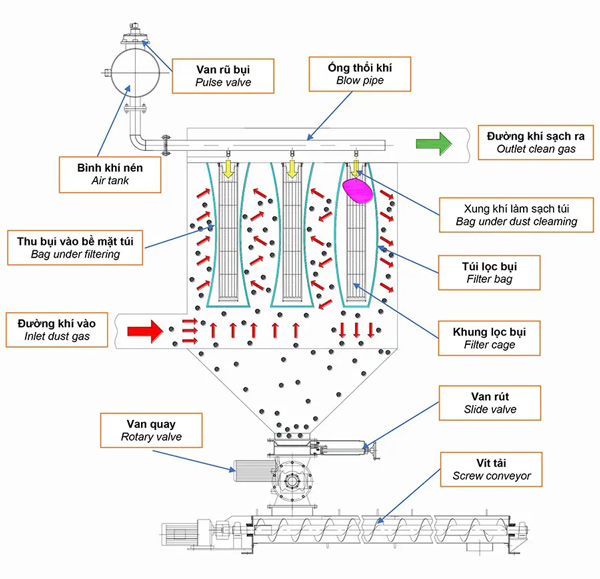 Van rũ bụi
Pulse valve

Ống thổi khí
Blow pipe

Đường khí sạch ra
Outlet clean gas

Bình khí nén
Air tank

Xung khí làm sạch túi
Bag under dust cleaming

Thu bụi vào bề mặt túi
Bag under filtering

Túi lọc bụi
Filter bag

Đường khí vào
Inlet dust gas

Khung lọc bụi
Filter cage

Van rút
Slide valve

Van quay
Rotary valve

Vít tải
Screw conveyor